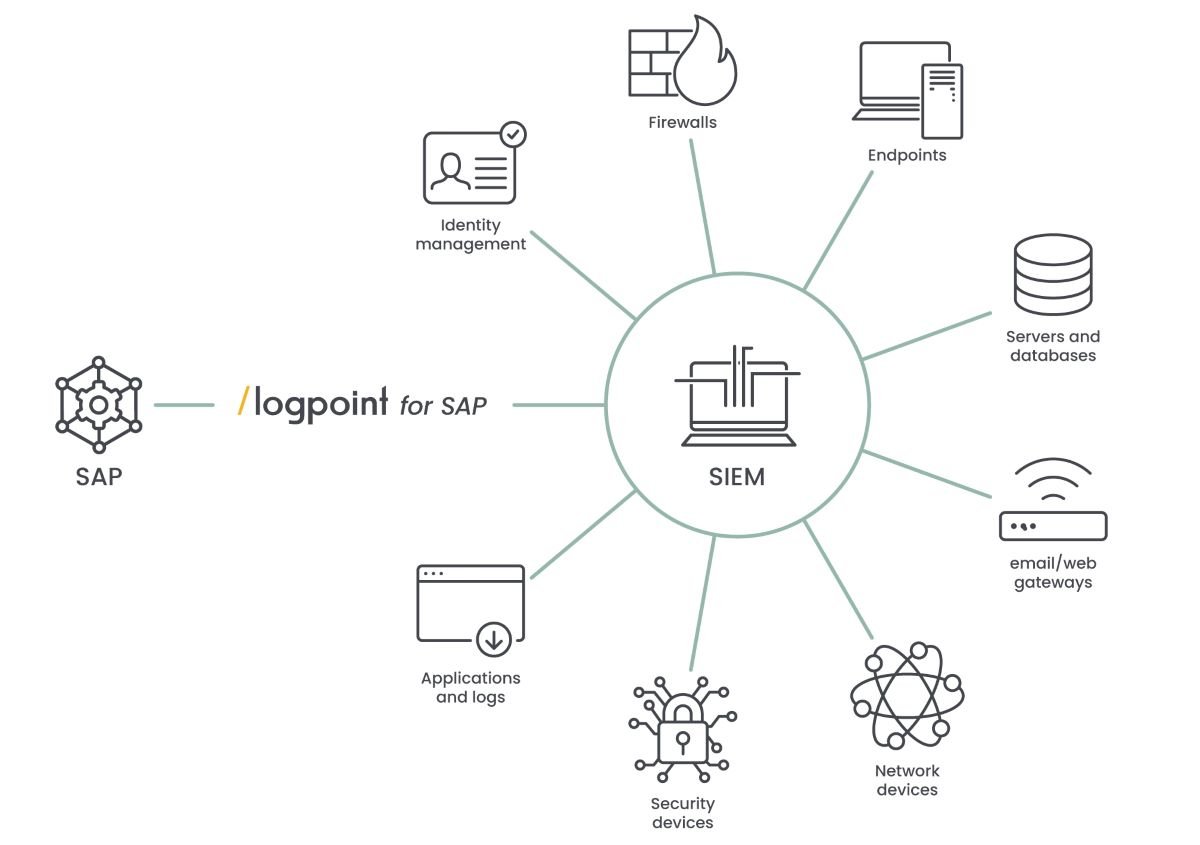 Firewalls

Endpoints

Identity management

Servers and databases

SAP

/logpoint for SAP

SIEM

email/web gateways

Applications and logs

Security devices

Network devices