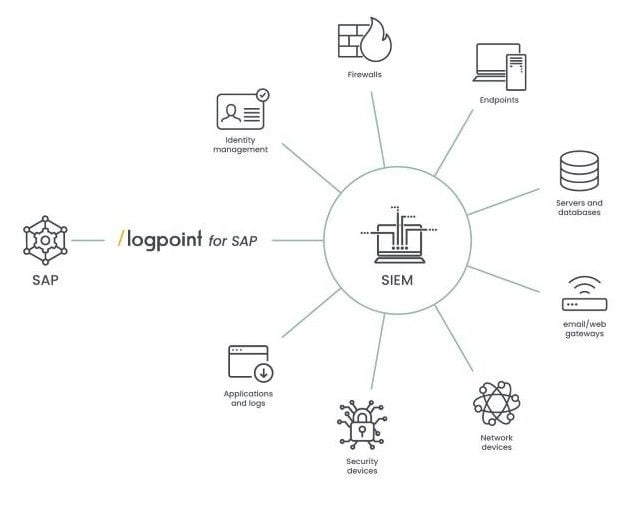 Firewalls

Endpoints

Identity management

Servers and databases

SAP

/logpoint for SAP

SIEM

email/web gateways

Applications and logs

Security devices

Network devices